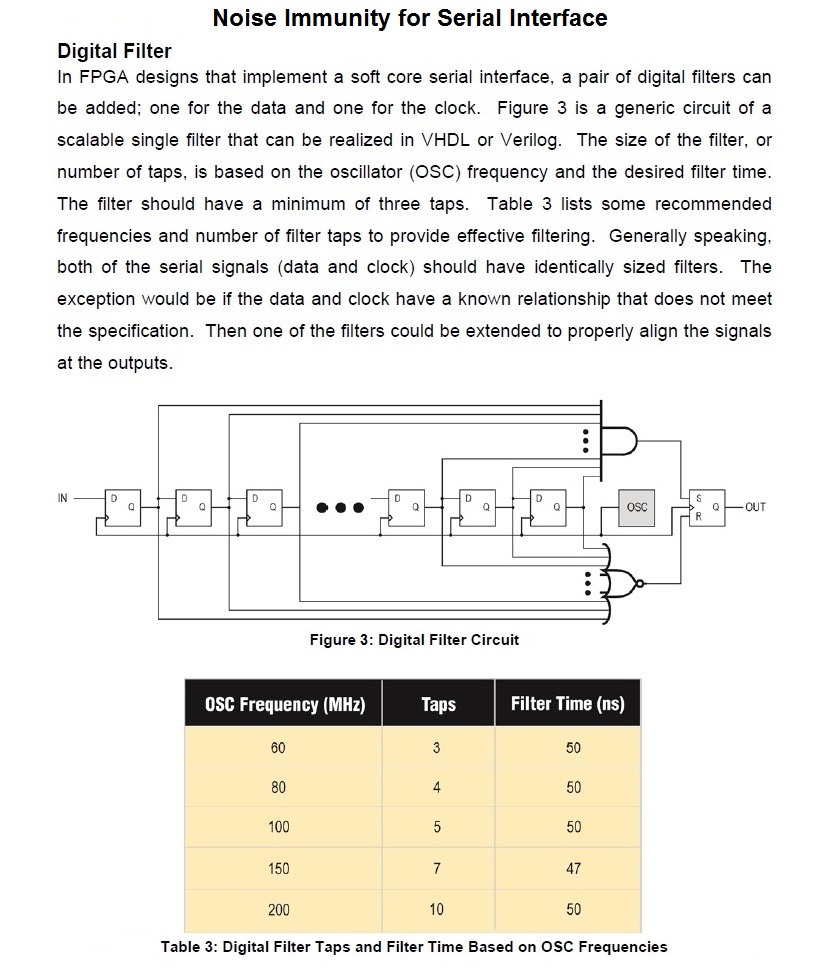 Noise Immunity for Serial Interface

Digital Filter

In FPGA designs that implement a soft core serial interface, a pair of digital filters can be added; one for the data and one for the clock. Figure 3 is a generic circuit of a scalable single filter that can be realized in VHDL or Verilog. The size of the filter, or number of taps, is based on the oscillator (OSC) frequency and the desired filter time. The filter should have a minimum of three taps. Table 3 lists some recommended frequencies and number of filter taps to provide effective filtering. Generally speaking, both of the serial signals (data and clock) should have identically sized filters. The exception would be if the data and clock have a known relationship that does not meet the specification. Then one of the filters could be extended to properly align the signals at the outputs.

IN D Q D Q D Q D Q D Q D Q OSC S R Q OUT

Figure 3: Digital Filter Circuit

| OSC Frequency (MHz) | Taps | Filter Time (ns) |
|---|---|---|
| 60 | 3 | 50 |
| 80 | 4 | 50 |
| 100 | 5 | 50 |
| 150 | 7 | 47 |
| 200 | 10 | 50 |

Table 3: Digital Filter Taps and Filter Time Based on OSC Frequencies